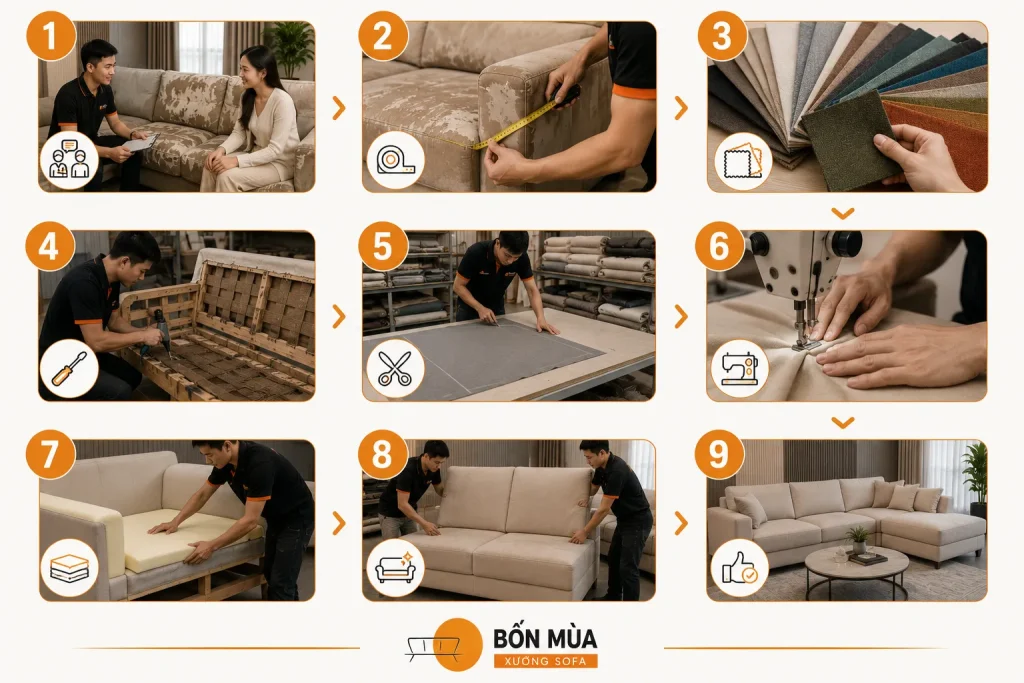 1

2

3

4

5

6

7

8

9

BỐN MÙA
XƯỞNG SOFA